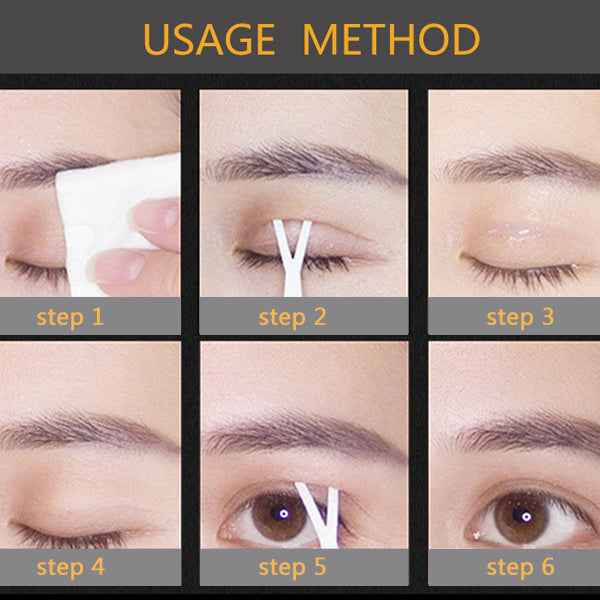 USAGE METHOD

step 1

step 2

step 3

step 4

step 5

step 6