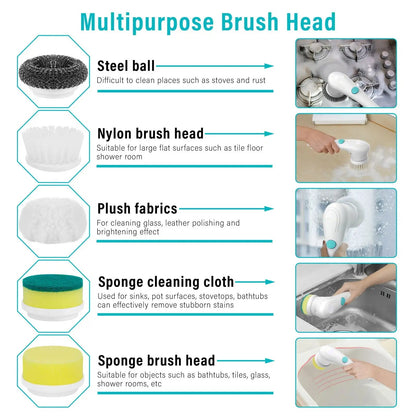 Multipurpose Brush Head

Steel ball
Difficult to clean places such as stoves and rust

Nylon brush head
Suitable for large flat surfaces such as tile floor shower room

Plush fabrics
For cleaning glass, leather polishing and brightening effect

Sponge cleaning cloth
Used for sinks, pot surfaces, stovetops, bathtubs can effectively remove stubborn stains

Sponge brush head
Suitable for objects such as bathtubs, tiles, glass, shower rooms, etc