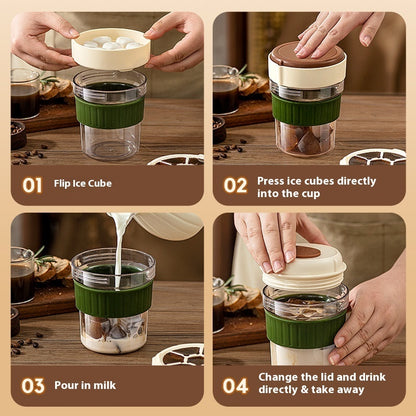 01 Flip Ice Cube

02 Press ice cubes directly into the cup

03 Pour in milk

04 Change the lid and drink directly & take away