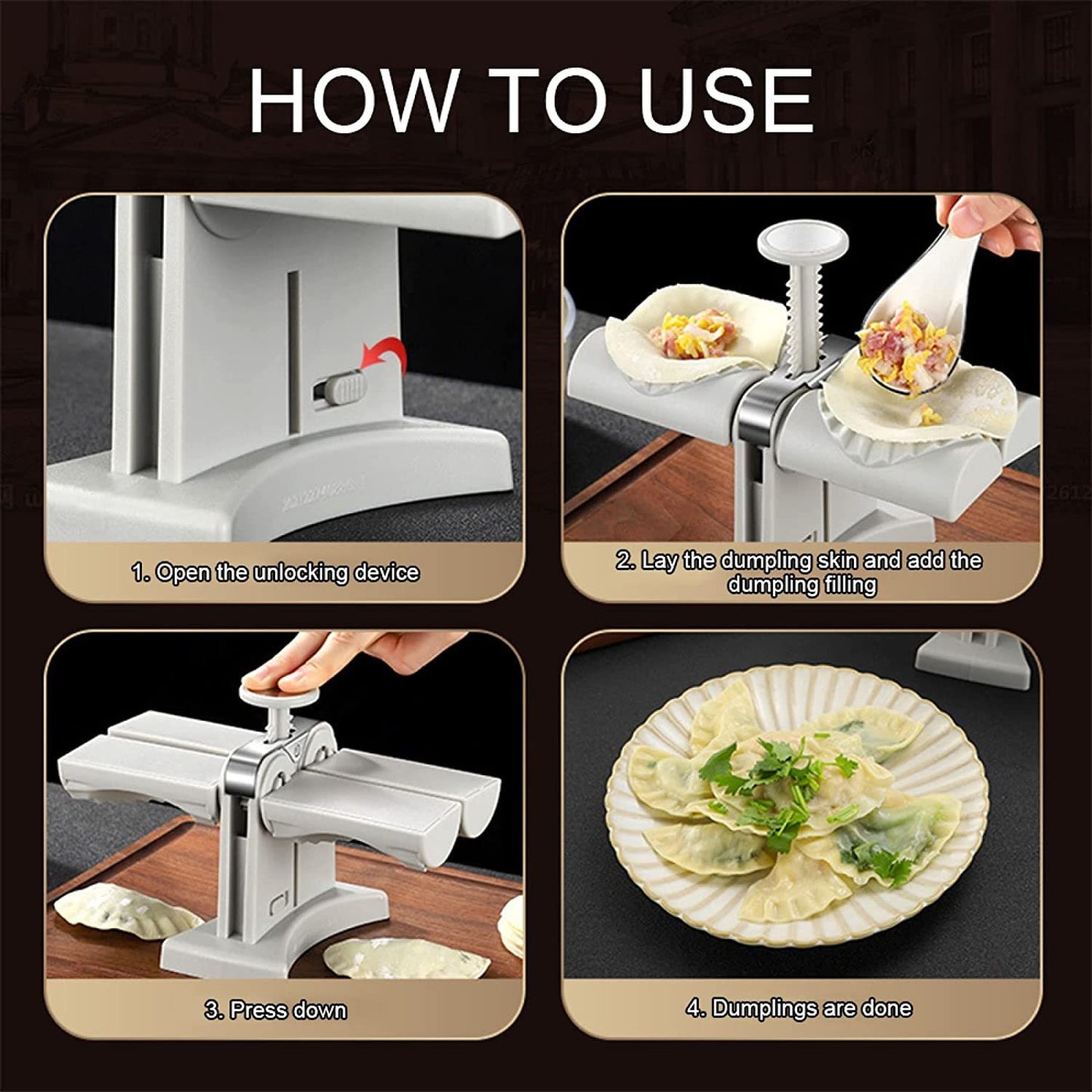 HOW TO USE

1. Open the unlocking device

2. Lay the dumpling skin and add the dumpling filling

3. Press down

4. Dumplings are done