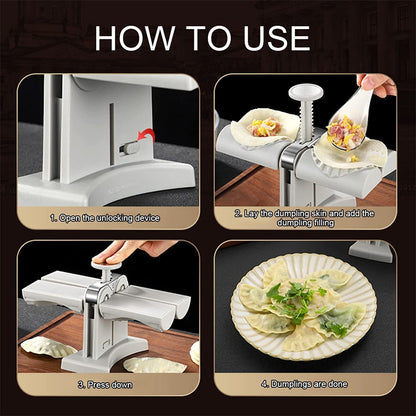 HOW TO USE

1. Open the unlocking device

2. Lay the dumpling skin and add the dumpling filling

3. Press down

4. Dumplings are done