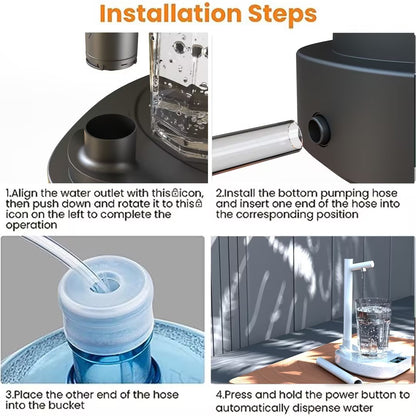 Installation Steps

1.Align the water outlet with this icon, then push down and rotate it to this icon on the left to complete the operation

2.Install the bottom pumping hose and insert one end of the hose into the corresponding position

3.Place the other end of the hose into the bucket

4.Press and hold the power button to automatically dispense water